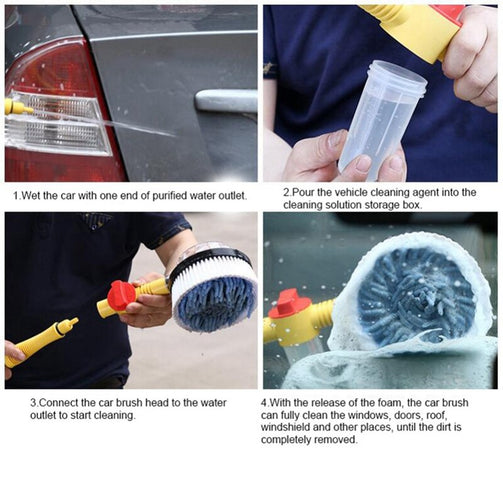 1.Wet the car with one end of purified water outlet.

2.Pour the vehicle cleaning agent into the cleaning solution storage box.

3.Connect the car brush head to the water outlet to start cleaning.

4.With the release of the foam, the car brush can fully clean the windows, doors, roof, windshield and other places, until the dirt is completely removed.