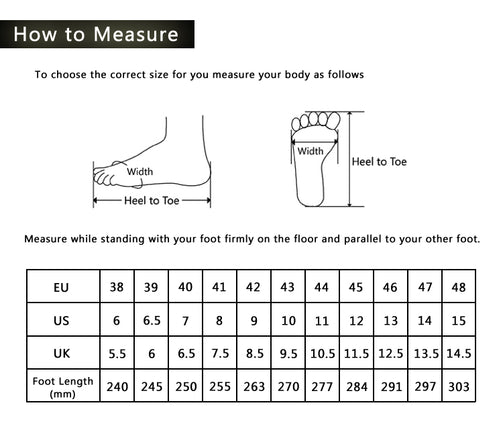 How to Measure

To choose the correct size for you measure your body as follows

Width

Heel to Toe

Width

Heel to Toe

Measure while standing with your foot firmly on the floor and parallel to your other foot.

| EU | 38 | 39 | 40 | 41 | 42 | 43 | 44 | 45 | 46 | 47 | 48 |
|---|---|---|---|---|---|---|---|---|---|---|---|
| US | 6 | 6.5 | 7 | 8 | 9 | 10 | 11 | 12 | 13 | 14 | 15 |
| UK | 5.5 | 6 | 6.5 | 7.5 | 8.5 | 9.5 | 10.5 | 11.5 | 12.5 | 13.5 | 14.5 |
| Foot Length (mm) | 240 | 245 | 250 | 255 | 263 | 270 | 277 | 284 | 291 | 297 | 303 |